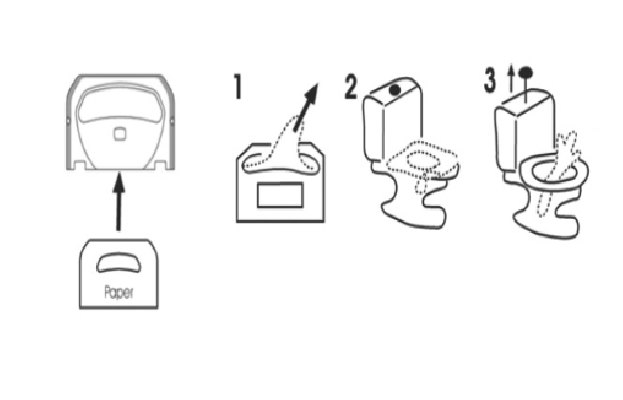 Paper

1

2

3